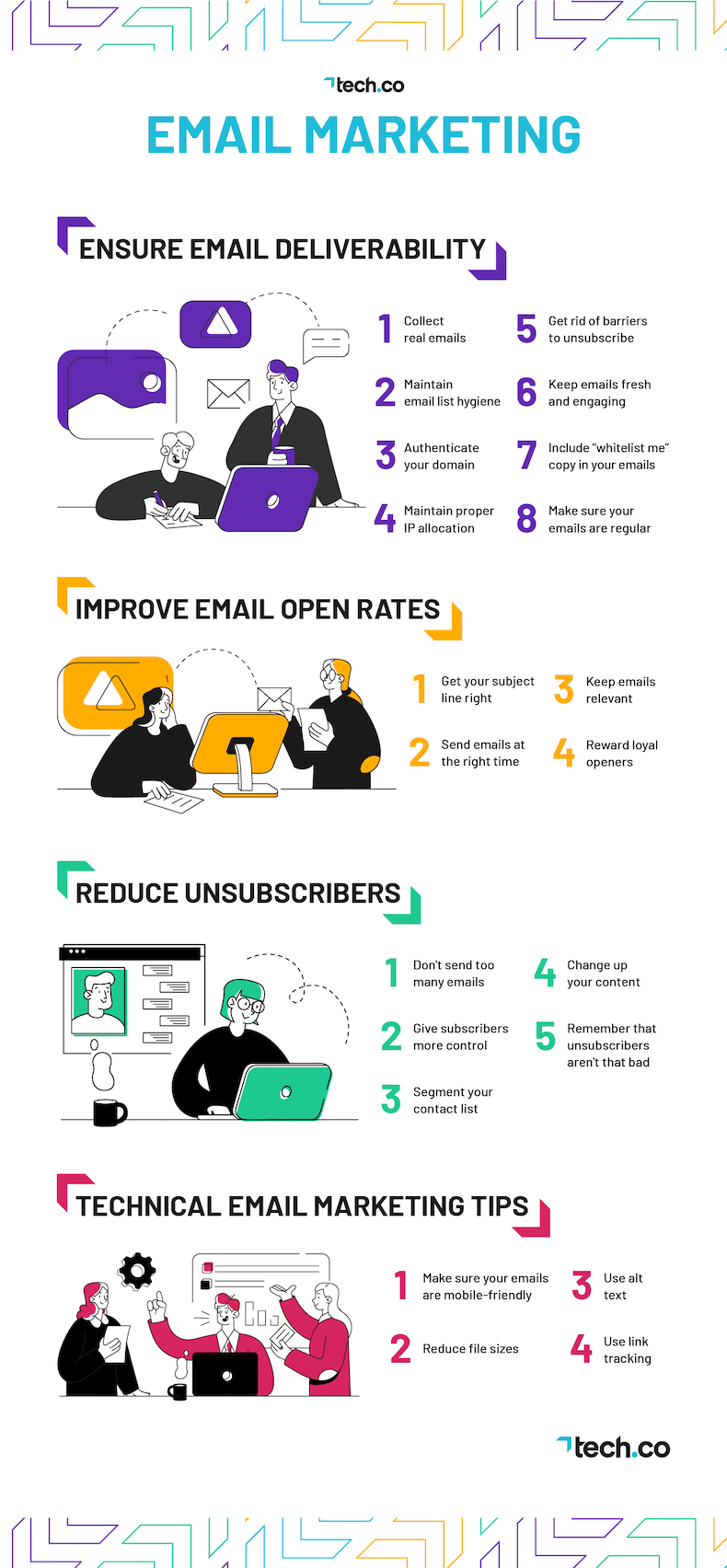 tech.co

EMAIL MARKETING

ENSURE EMAIL DELIVERABILITY

1 Collect real emails

2 Maintain email list hygiene

3 Authenticate your domain

4 Maintain proper IP allocation

5 Get rid of barriers to unsubscribe

6 Keep emails fresh and engaging

7 Include "whitelist me" copy in your emails

8 Make sure your emails are regular

IMPROVE EMAIL OPEN RATES

1 Get your subject line right

2 Send emails at the right time

3 Keep emails relevant

4 Reward loyal openers

REDUCE UNSUBSCRIBERS

1 Don't send too many emails

2 Give subscribers more control

3 Segment your contact list

4 Change up your content

5 Remember that unsubscribers aren't that bad

TECHNICAL EMAIL MARKETING TIPS

1 Make sure your emails are mobile-friendly

2 Reduce file sizes

3 Use alt text

4 Use link tracking

tech.co