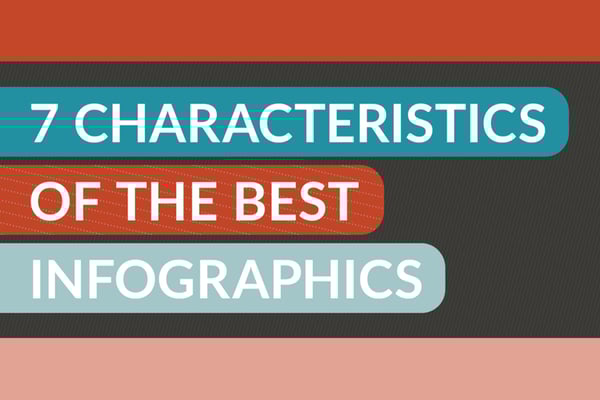 7 CHARACTERISTICS
OF THE BEST
INFOGRAPHICS