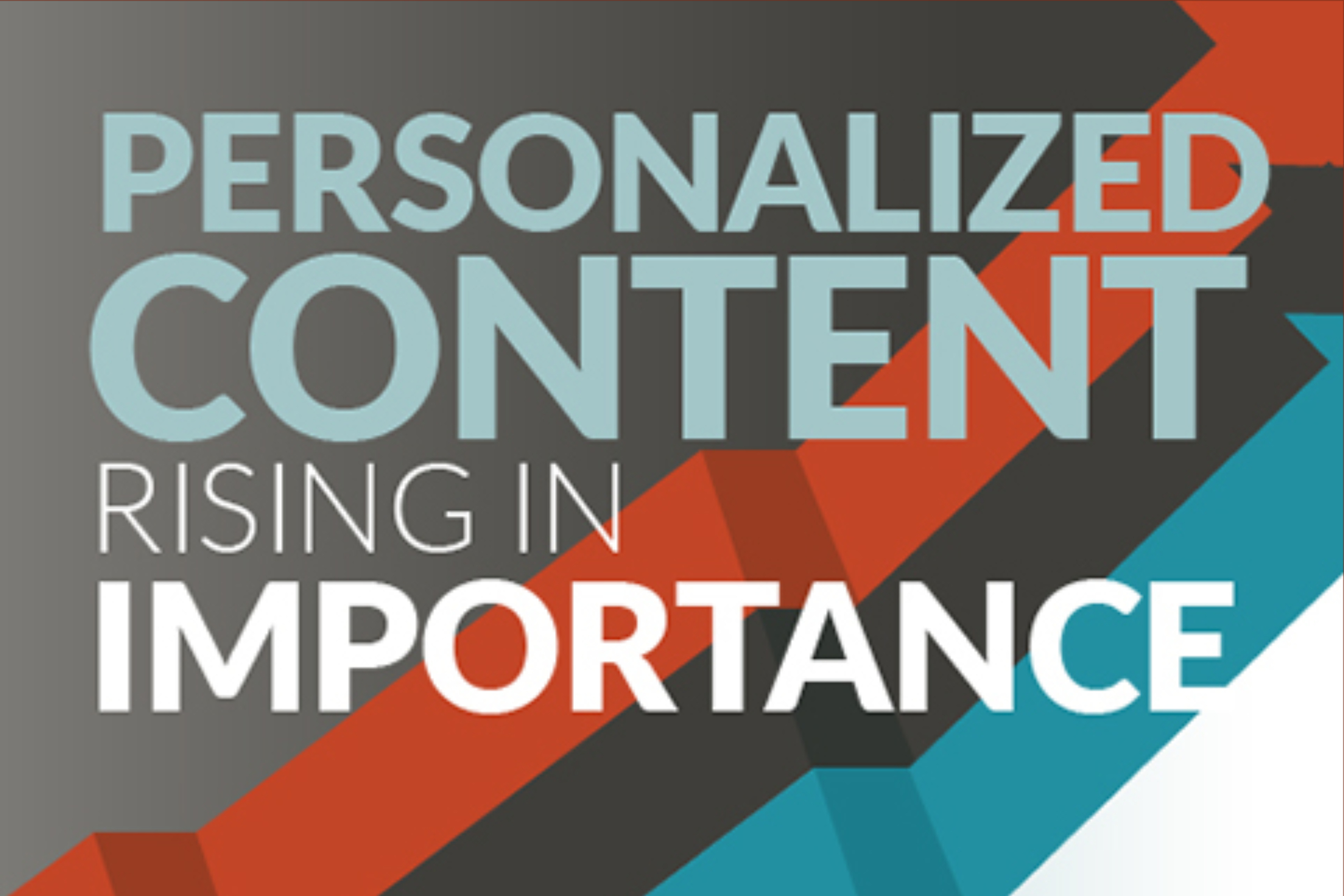 PERSONALIZED
CONTENT
RISING IN
IMPORTANCE