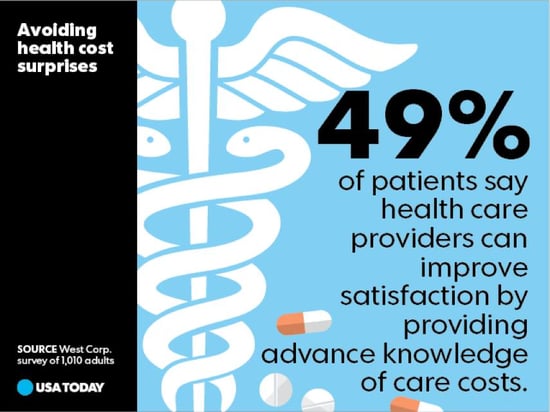 Avoiding health cost surprises

49%

of patients say health care providers can improve satisfaction by providing advance knowledge of care costs.

SOURCE West Corp. survey of 1,010 adults

USA TODAY