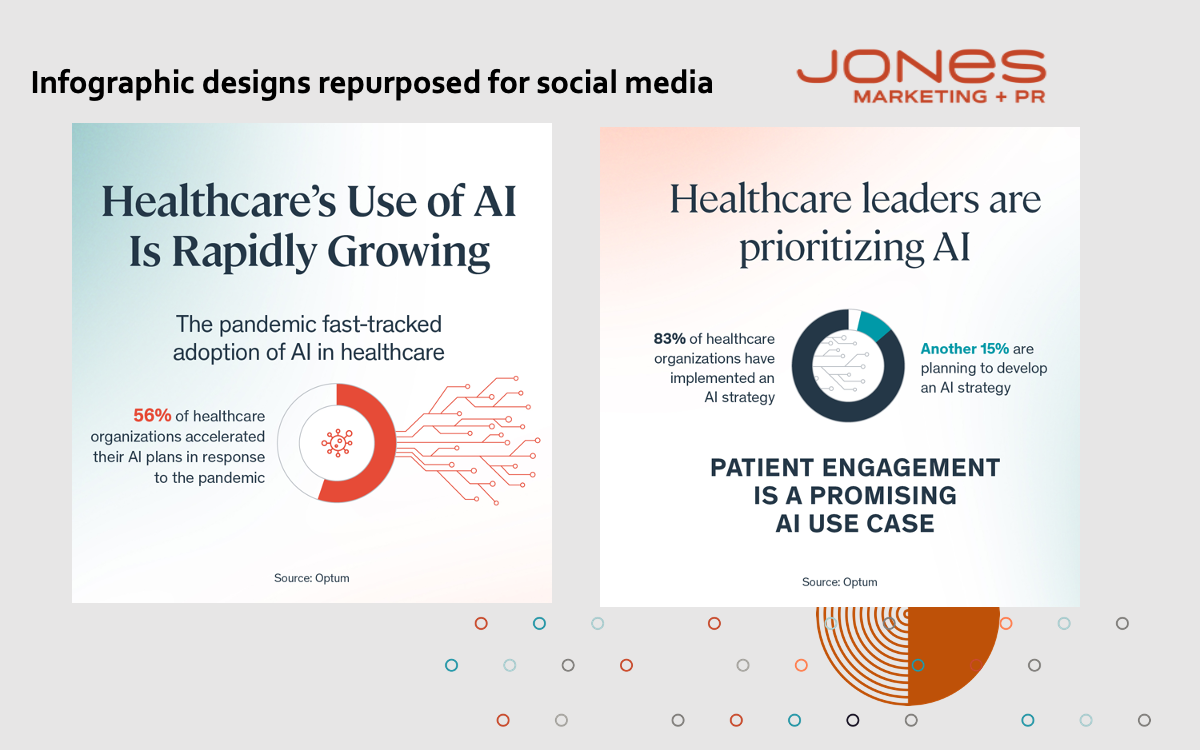 Infographic designs repurposed for social media

JONES
MARKETING + PR

Healthcare's Use of AI Is Rapidly Growing

The pandemic fast-tracked adoption of AI in healthcare

56% of healthcare organizations accelerated their AI plans in response to the pandemic

Source: Optum

Healthcare leaders are prioritizing AI

83% of healthcare organizations have implemented an AI strategy

Another 15% are planning to develop an AI strategy

PATIENT ENGAGEMENT IS A PROMISING AI USE CASE

Source: Optum