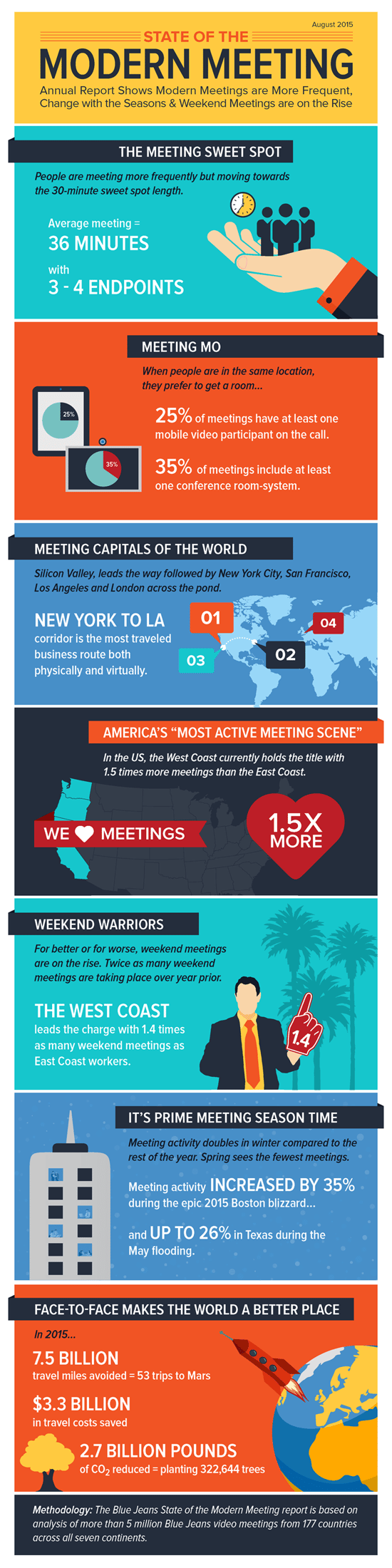 August 2015

STATE OF THE

MODERN MEETING

Annual Report Shows Modern Meetings are More Frequent, Change with the Seasons & Weekend Meetings are on the Rise

THE MEETING SWEET SPOT

People are meeting more frequently but moving towards the 30-minute sweet spot length.

Average meeting = 36 MINUTES with 3 - 4 ENDPOINTS

MEETING MO

When people are in the same location, they prefer to get a room...

25%

35%

25% of meetings have at least one mobile video participant on the call.

35% of meetings include at least one conference room-system.

MEETING CAPITALS OF THE WORLD

Silicon Valley, leads the way followed by New York City, San Francisco, Los Angeles and London across the pond.

NEW YORK TO LA corridor is the most traveled business route both physically and virtually.

01

04

03

02

AMERICA'S "MOST ACTIVE MEETING SCENE"

In the US, the West Coast currently holds the title with 1.5 times more meetings than the East Coast.

WE MEETINGS

1.5X MORE

WEEKEND WARRIORS

For better or for worse, weekend meetings are on the rise. Twice as many weekend meetings are taking place over year prior.

THE WEST COAST leads the charge with 1.4 times as many weekend meetings as East Coast workers.

1.4

IT'S PRIME MEETING SEASON TIME

Meeting activity doubles in winter compared to the rest of the year. Spring sees the fewest meetings.

Meeting activity INCREASED BY 35% during the epic 2015 Boston blizzard...

and UP TO 26% in Texas during the May flooding.

FACE-TO-FACE MAKES THE WORLD A BETTER PLACE

In 2015...

7.5 BILLION travel miles avoided = 53 trips to Mars

$3.3 BILLION in travel costs saved

2.7 BILLION POUNDS of $CO_2$ reduced = planting 322,644 trees

Methodology: The Blue Jeans State of the Modern Meeting report is based on analysis of more than 5 million Blue Jeans video meetings from 177 countries across all seven continents.