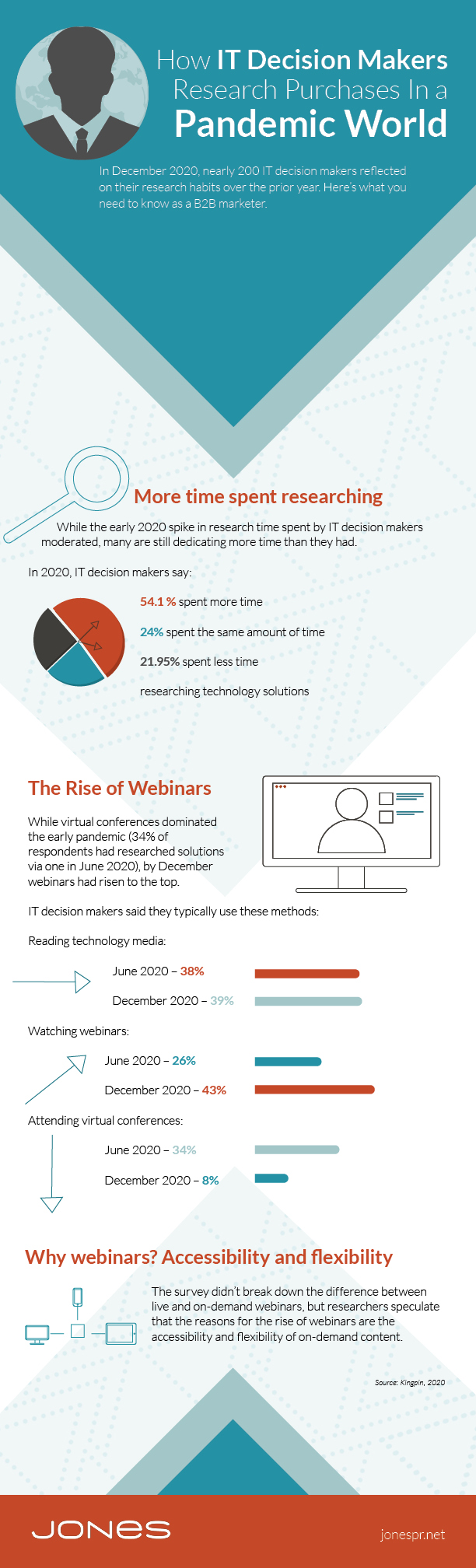 How IT Decision Makers Research Purchases In a Pandemic World

In December 2020, nearly 200 IT decision makers reflected on their research habits over the prior year. Here's what you need to know as a B2B marketer.

More time spent researching

While the early 2020 spike in research time spent by IT decision makers moderated, many are still dedicating more time than they had.

In 2020, IT decision makers say:

54.1 % spent more time

24% spent the same amount of time

21.95% spent less time

researching technology solutions

The Rise of Webinars

While virtual conferences dominated the early pandemic (34% of respondents had researched solutions via one in June 2020), by December webinars had risen to the top.

IT decision makers said they typically use these methods:

Reading technology media:

June 2020 – 38%

December 2020 – 39%

Watching webinars:

June 2020 – 26%

December 2020 – 43%

Attending virtual conferences:

June 2020 – 34%

December 2020 – 8%

Why webinars? Accessibility and flexibility

The survey didn't break down the difference between live and on-demand webinars, but researchers speculate that the reasons for the rise of webinars are the accessibility and flexibility of on-demand content.

Source: Kingpin, 2020

JONES

jonespr.net