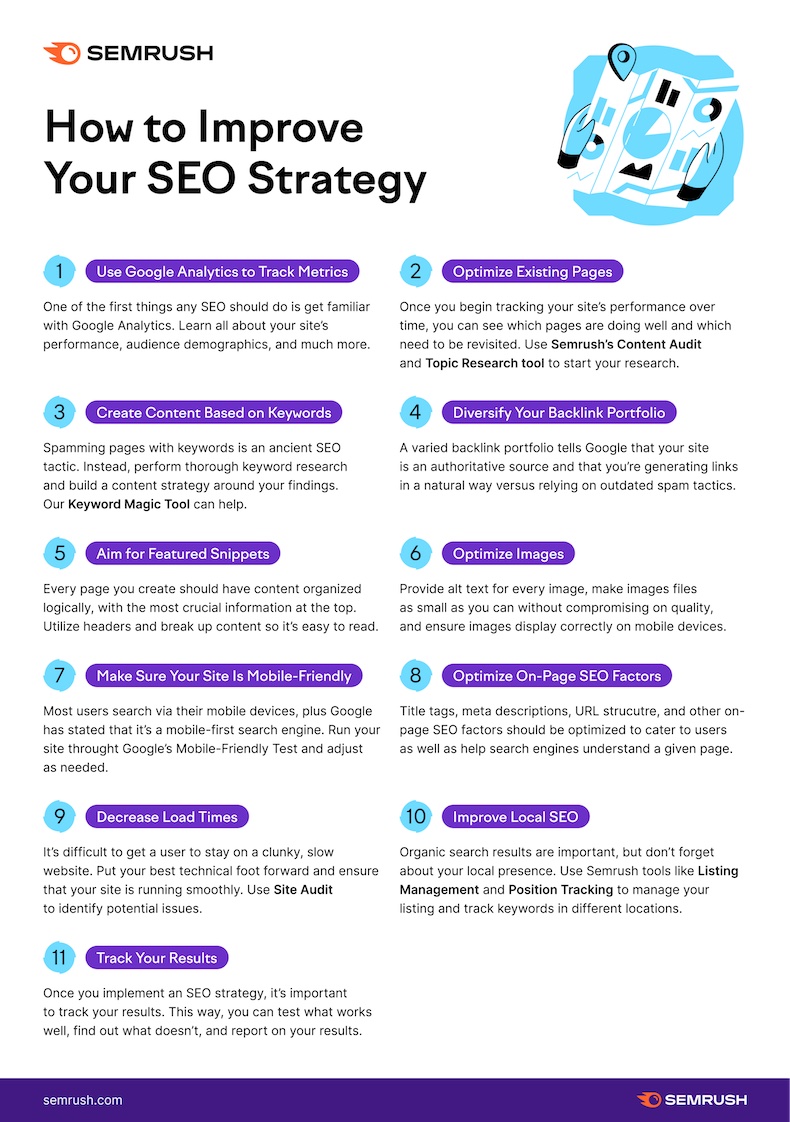 SEMRUSH

How to Improve Your SEO Strategy

1 Use Google Analytics to Track Metrics

One of the first things any SEO should do is get familiar with Google Analytics. Learn all about your site's performance, audience demographics, and much more.

2 Optimize Existing Pages

Once you begin tracking your site's performance over time, you can see which pages are doing well and which need to be revisited. Use Semrush's Content Audit and Topic Research tool to start your research.

3 Create Content Based on Keywords

Spamming pages with keywords is an ancient SEO tactic. Instead, perform thorough keyword research and build a content strategy around your findings. Our Keyword Magic Tool can help.

4 Diversify Your Backlink Portfolio

A varied backlink portfolio tells Google that your site is an authoritative source and that you're generating links in a natural way versus relying on outdated spam tactics.

5 Aim for Featured Snippets

Every page you create should have content organized logically, with the most crucial information at the top. Utilize headers and break up content so it's easy to read.

6 Optimize Images

Provide alt text for every image, make images files as small as you can without compromising on quality, and ensure images display correctly on mobile devices.

7 Make Sure Your Site Is Mobile-Friendly

Most users search via their mobile devices, plus Google has stated that it's a mobile-first search engine. Run your site throught Google's Mobile-Friendly Test and adjust as needed.

8 Optimize On-Page SEO Factors

Title tags, meta descriptions, URL strucutre, and other on-page SEO factors should be optimized to cater to users as well as help search engines understand a given page.

9 Decrease Load Times

It's difficult to get a user to stay on a clunky, slow website. Put your best technical foot forward and ensure that your site is running smoothly. Use Site Audit to identify potential issues.

10 Improve Local SEO

Organic search results are important, but don't forget about your local presence. Use Semrush tools like Listing Management and Position Tracking to manage your listing and track keywords in different locations.

11 Track Your Results

Once you implement an SEO strategy, it's important to track your results. This way, you can test what works well, find out what doesn't, and report on your results.

semrush.com

SEMRUSH