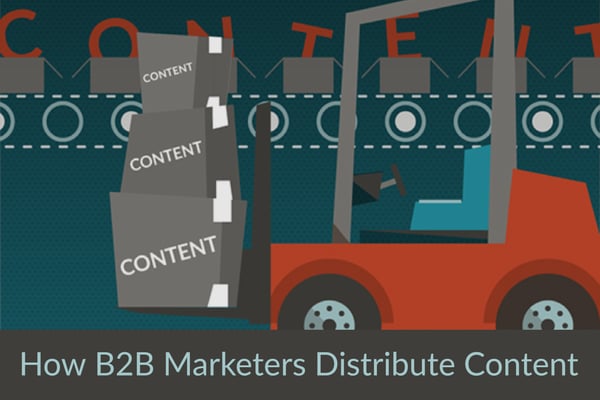 CONTENT

CONTENT

CONTENT

CONTENT

How B2B Marketers Distribute Content