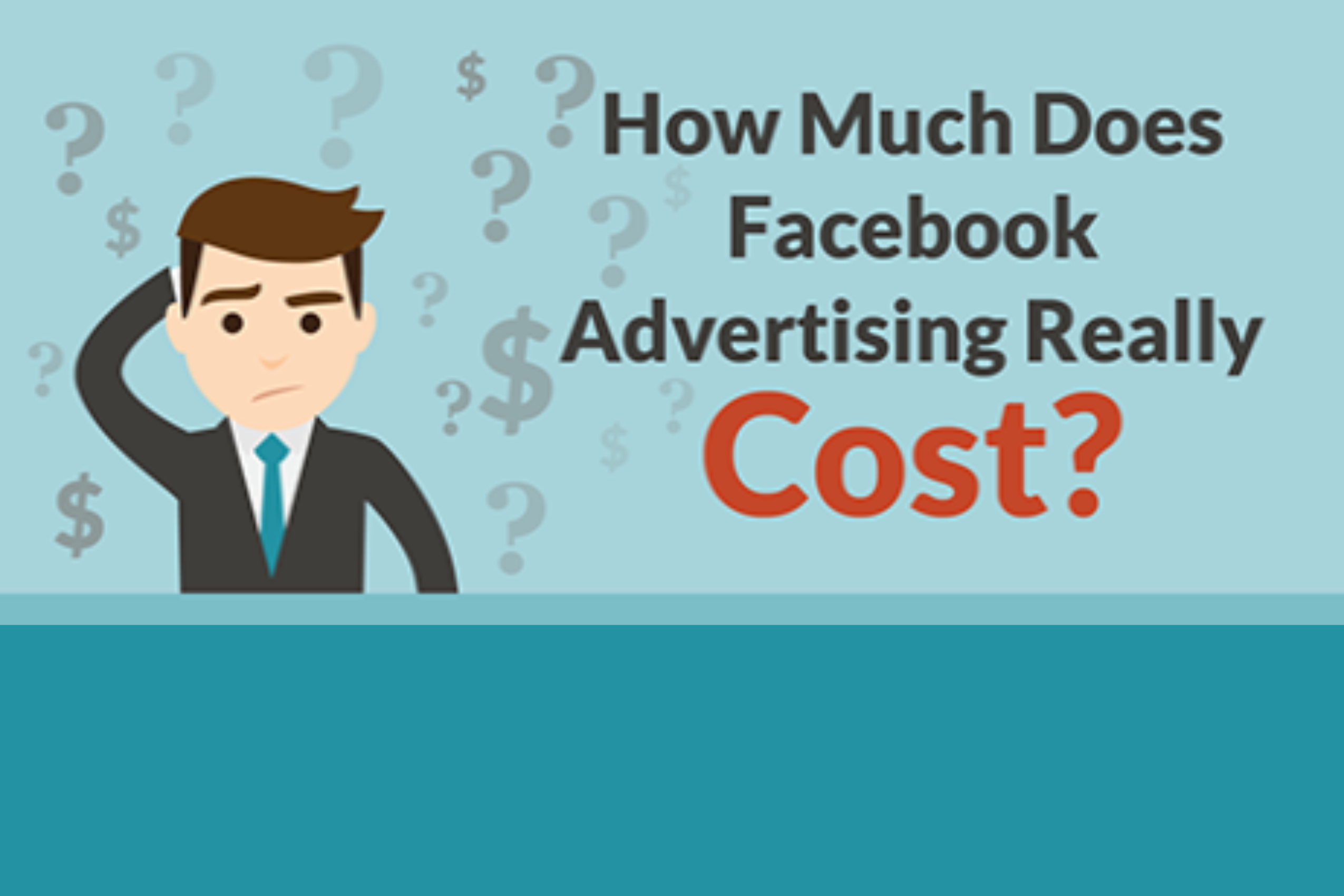 How Much Does Facebook Advertising Really Cost?