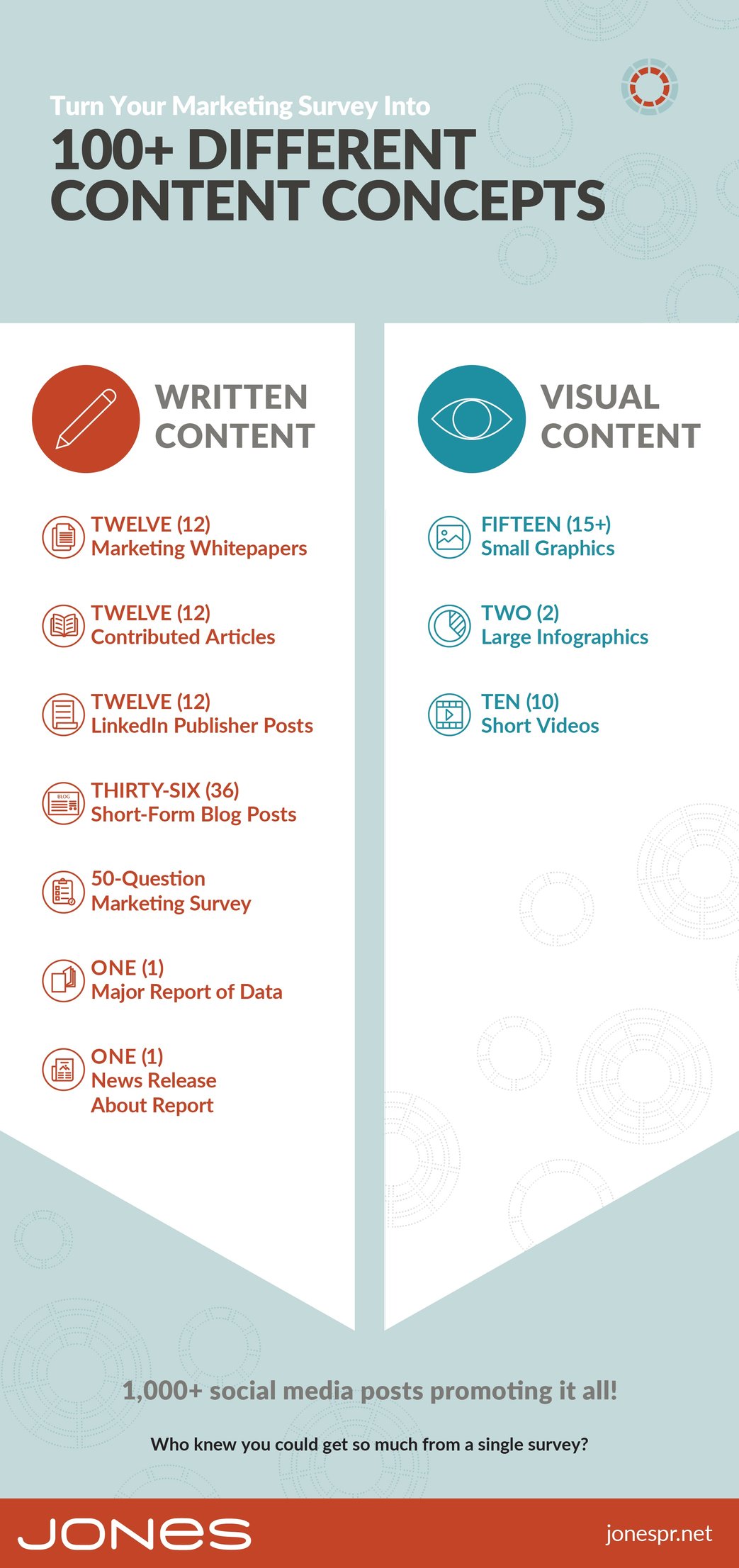 Turn Your Marketing Survey Into

100+ DIFFERENT CONTENT CONCEPTS

WRITTEN CONTENT

TWELVE (12)
Marketing Whitepapers

TWELVE (12)
Contributed Articles

TWELVE (12)
LinkedIn Publisher Posts

BLOG

THIRTY-SIX (36)
Short-Form Blog Posts

50-Question
Marketing Survey

ONE (1)
Major Report of Data

ONE (1)
News Release
About Report

VISUAL CONTENT

FIFTEEN (15+)
Small Graphics

TWO (2)
Large Infographics

TEN (10)
Short Videos

1,000+ social media posts promoting it all!

Who knew you could get so much from a single survey?

JONES

jonespr.net