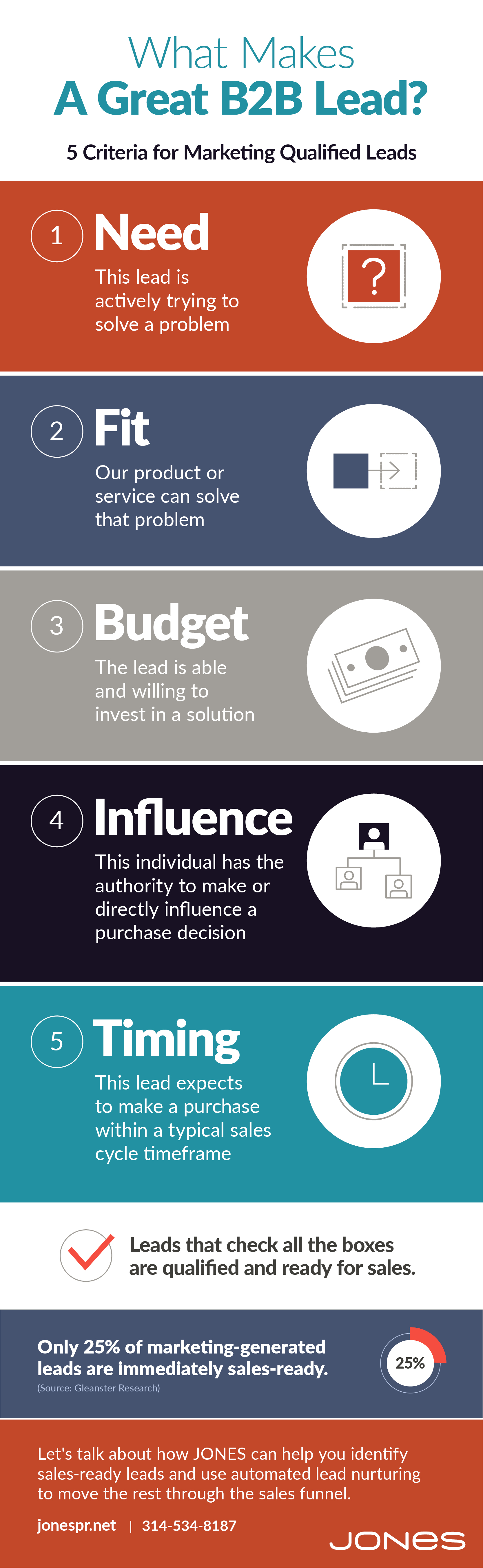 What Makes
A Great B2B Lead?

5 Criteria for Marketing Qualified Leads

1 Need
This lead is actively trying to solve a problem

?

2 Fit
Our product or service can solve that problem

3 Budget
The lead is able and willing to invest in a solution

4 Influence
This individual has the authority to make or directly influence a purchase decision

5 Timing
This lead expects to make a purchase within a typical sales cycle timeframe

Leads that check all the boxes are qualified and ready for sales.

Only 25% of marketing-generated leads are immediately sales-ready.
(Source: Gleanster Research)

25%

Let's talk about how JONES can help you identify sales-ready leads and use automated lead nurturing to move the rest through the sales funnel.

jonespr.net | 314-534-8187

JONES