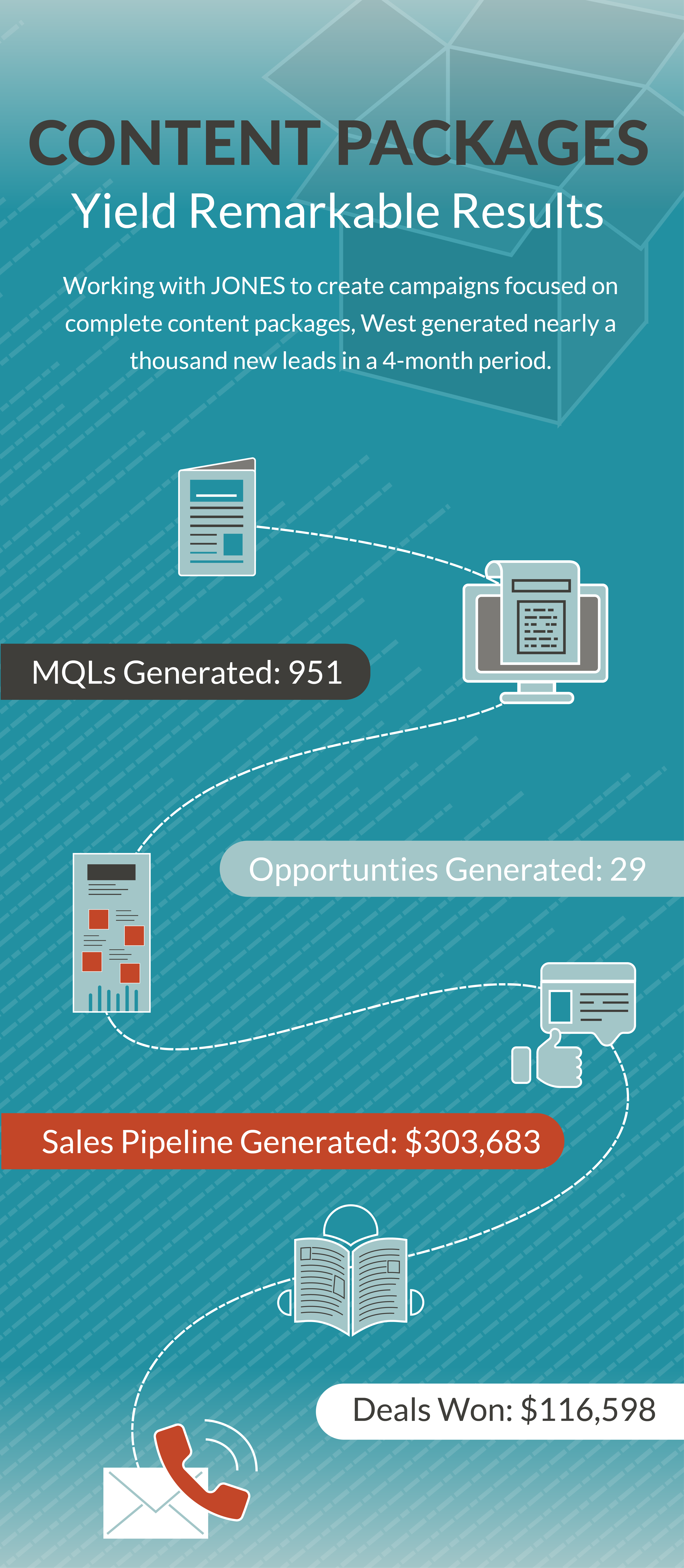 CONTENT PACKAGES
Yield Remarkable Results

Working with JONES to create campaigns focused on complete content packages, West generated nearly a thousand new leads in a 4-month period.

MQLs Generated: 951

Opportunties Generated: 29

Sales Pipeline Generated: $303,683

Deals Won: $116,598