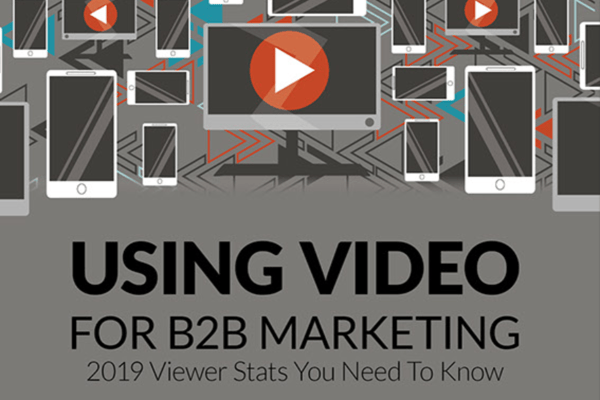 USING VIDEO
FOR B2B MARKETING
2019 Viewer Stats You Need To Know