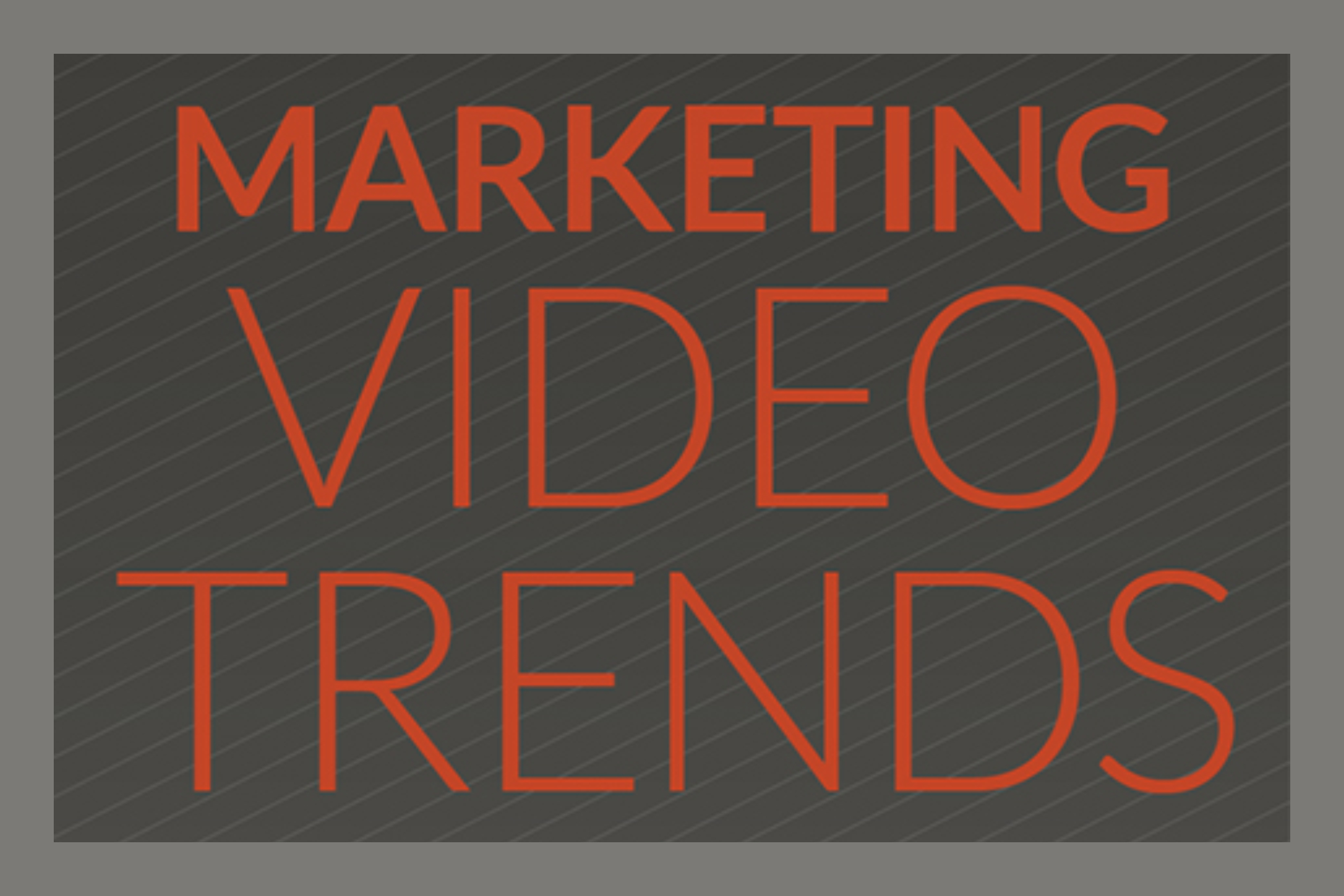 MARKETING
VIDEO
TRENDS