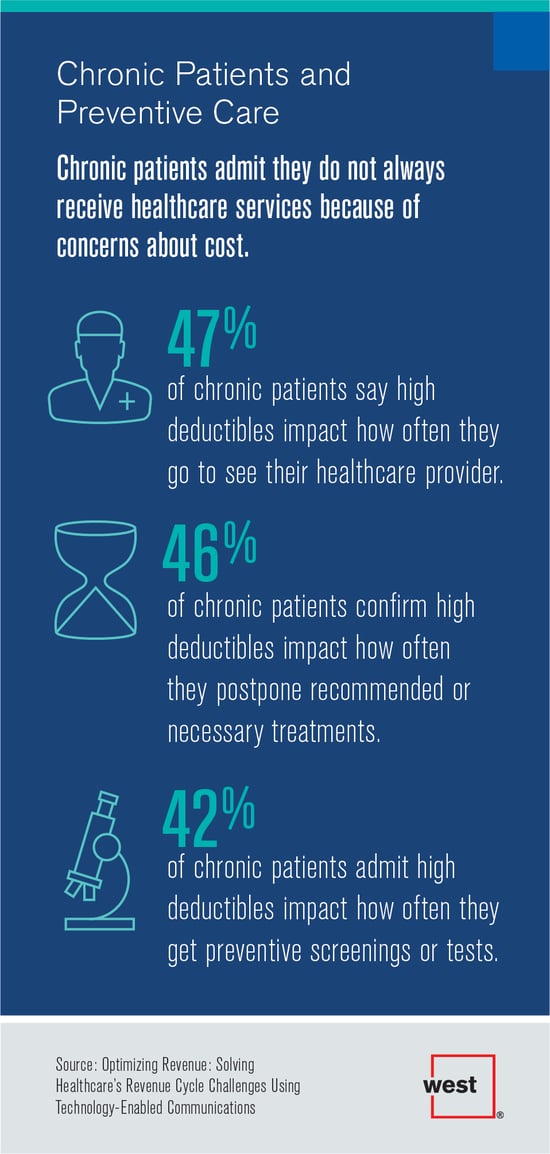 Chronic Patients and Preventive Care

Chronic patients admit they do not always receive healthcare services because of concerns about cost.

47%
of chronic patients say high deductibles impact how often they go to see their healthcare provider.

46%
of chronic patients confirm high deductibles impact how often they postpone recommended or necessary treatments.

42%
of chronic patients admit high deductibles impact how often they get preventive screenings or tests.

Source: Optimizing Revenue: Solving Healthcare's Revenue Cycle Challenges Using Technology-Enabled Communications

west®