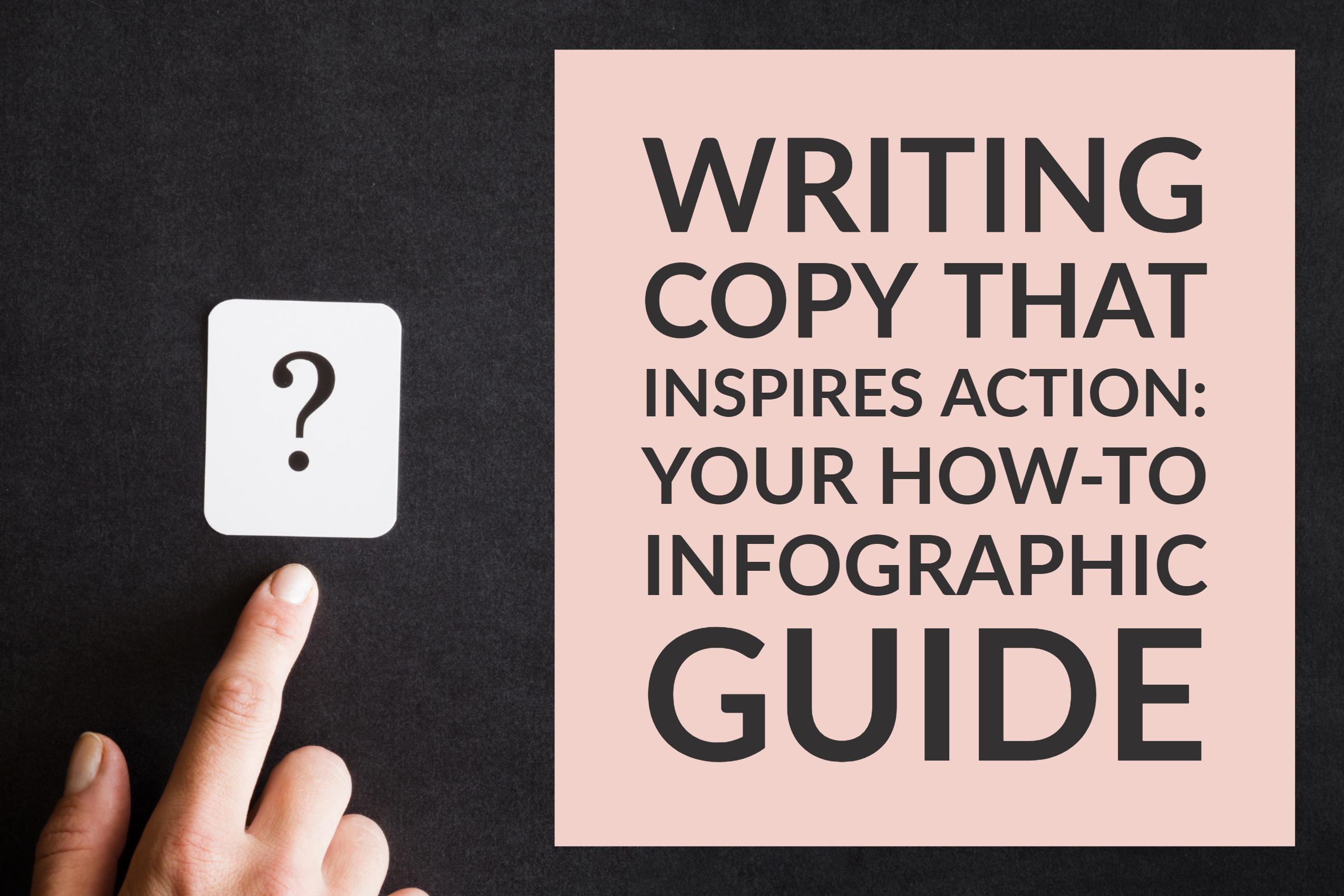 ?

WRITING COPY THAT INSPIRES ACTION: YOUR HOW-TO INFOGRAPHIC GUIDE