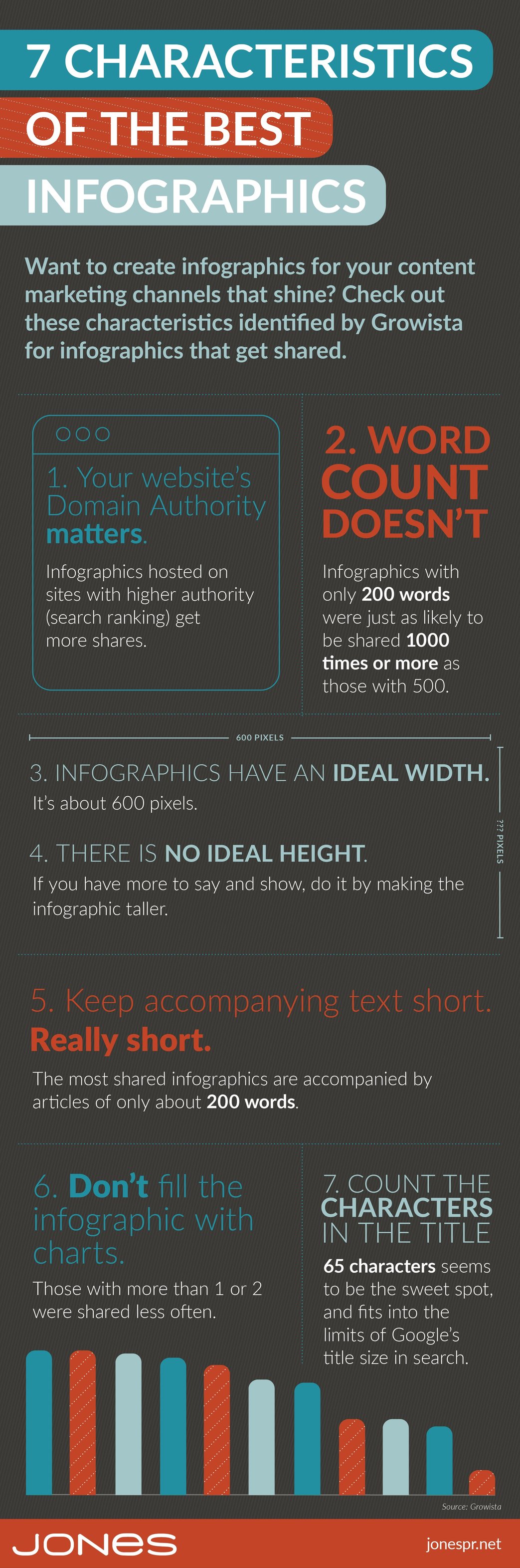 7 CHARACTERISTICS
OF THE BEST
INFOGRAPHICS

Want to create infographics for your content marketing channels that shine? Check out these characteristics identified by Growista for infographics that get shared.

1. Your website's Domain Authority matters.

Infographics hosted on sites with higher authority (search ranking) get more shares.

2. WORD COUNT DOESN'T

Infographics with only 200 words were just as likely to be shared 1000 times or more as those with 500.

600 PIXELS

3. INFOGRAPHICS HAVE AN IDEAL WIDTH.
It's about 600 pixels.

4. THERE IS NO IDEAL HEIGHT.
If you have more to say and show, do it by making the infographic taller.

??? PIXELS

5. Keep accompanying text short. Really short.
The most shared infographics are accompanied by articles of only about 200 words.

6. Don't fill the infographic with charts.
Those with more than 1 or 2 were shared less often.

7. COUNT THE CHARACTERS IN THE TITLE
65 characters seems to be the sweet spot, and fits into the limits of Google's title size in search.

Source: Growista

JONES
jonespr.net