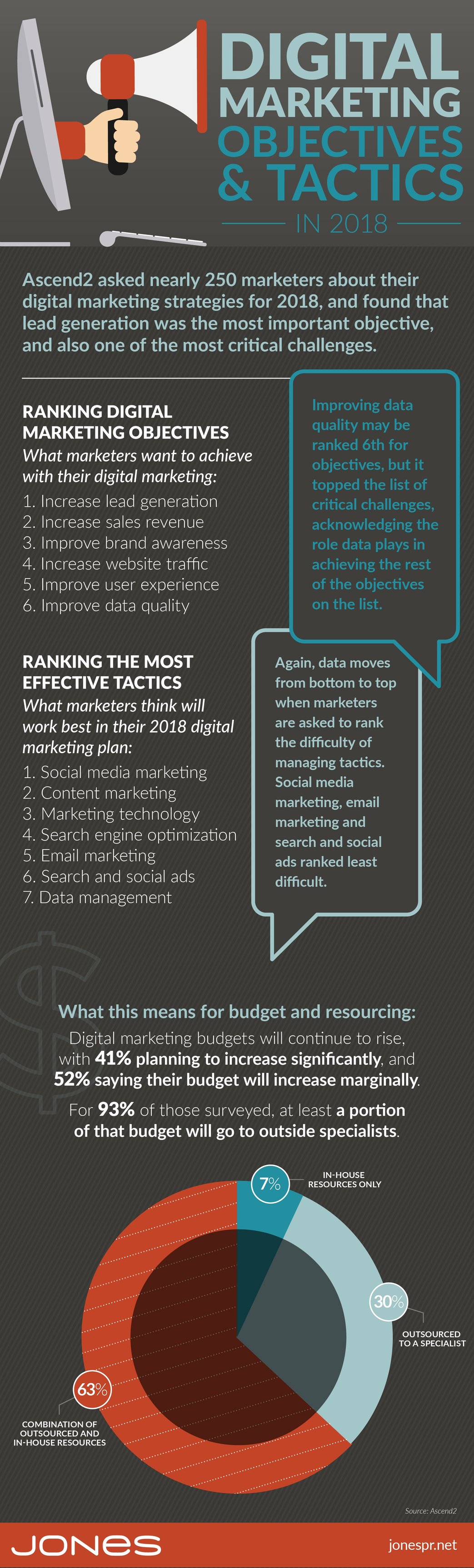 DIGITAL MARKETING OBJECTIVES & TACTICS

IN 2018

Ascend2 asked nearly 250 marketers about their digital marketing strategies for 2018, and found that lead generation was the most important objective, and also one of the most critical challenges.

RANKING DIGITAL MARKETING OBJECTIVES

What marketers want to achieve with their digital marketing:

1. Increase lead generation
2. Increase sales revenue
3. Improve brand awareness
4. Increase website traffic
5. Improve user experience
6. Improve data quality

Improving data quality may be ranked 6th for objectives, but it topped the list of critical challenges, acknowledging the role data plays in achieving the rest of the objectives on the list.

RANKING THE MOST EFFECTIVE TACTICS

What marketers think will work best in their 2018 digital marketing plan:

1. Social media marketing
2. Content marketing
3. Marketing technology
4. Search engine optimization
5. Email marketing
6. Search and social ads
7. Data management

Again, data moves from bottom to top when marketers are asked to rank the difficulty of managing tactics. Social media marketing, email marketing and search and social ads ranked least difficult.

What this means for budget and resourcing:

Digital marketing budgets will continue to rise, with 41% planning to increase significantly, and 52% saying their budget will increase marginally.

For 93% of those surveyed, at least a portion of that budget will go to outside specialists.

7% IN-HOUSE RESOURCES ONLY

30% OUTSOURCED TO A SPECIALIST

63% COMBINATION OF OUTSOURCED AND IN-HOUSE RESOURCES

Source: Ascend2

JONES

jonespr.net