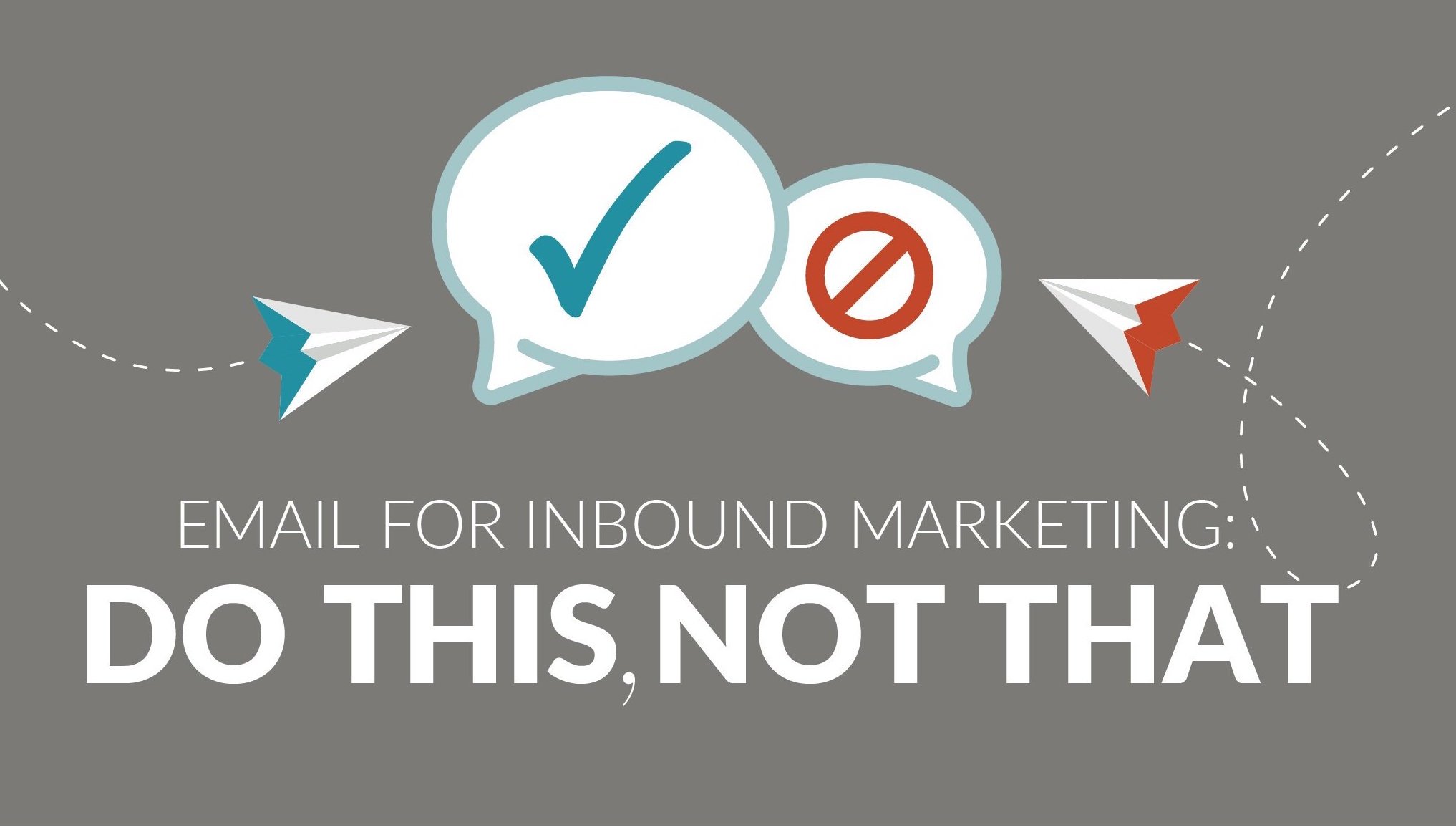 EMAIL FOR INBOUND MARKETING:
DO THIS, NOT THAT