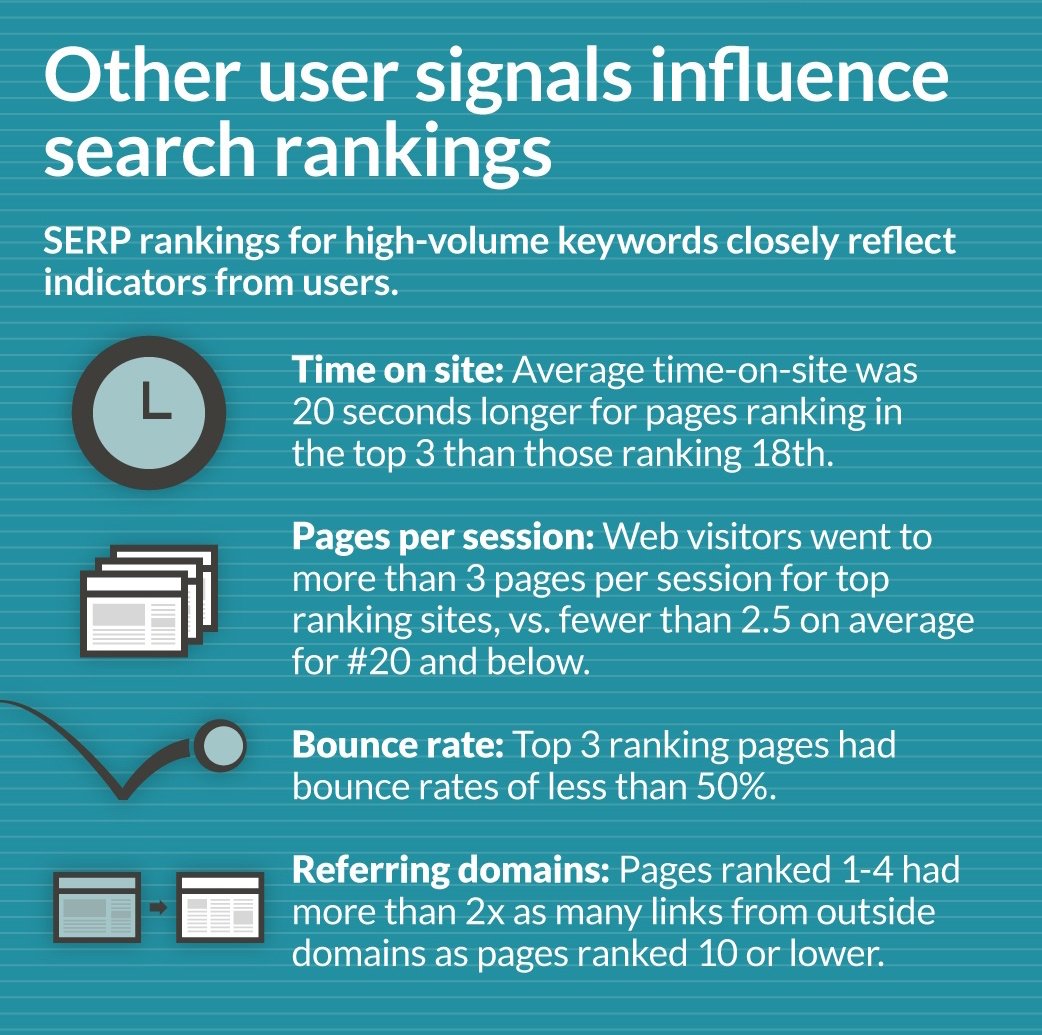 Other user signals influence search rankings

SERP rankings for high-volume keywords closely reflect indicators from users.

Time on site: Average time-on-site was 20 seconds longer for pages ranking in the top 3 than those ranking 18th.

Pages per session: Web visitors went to more than 3 pages per session for top ranking sites, vs. fewer than 2.5 on average for #20 and below.

Bounce rate: Top 3 ranking pages had bounce rates of less than 50%.

Referring domains: Pages ranked 1-4 had more than 2x as many links from outside domains as pages ranked 10 or lower.