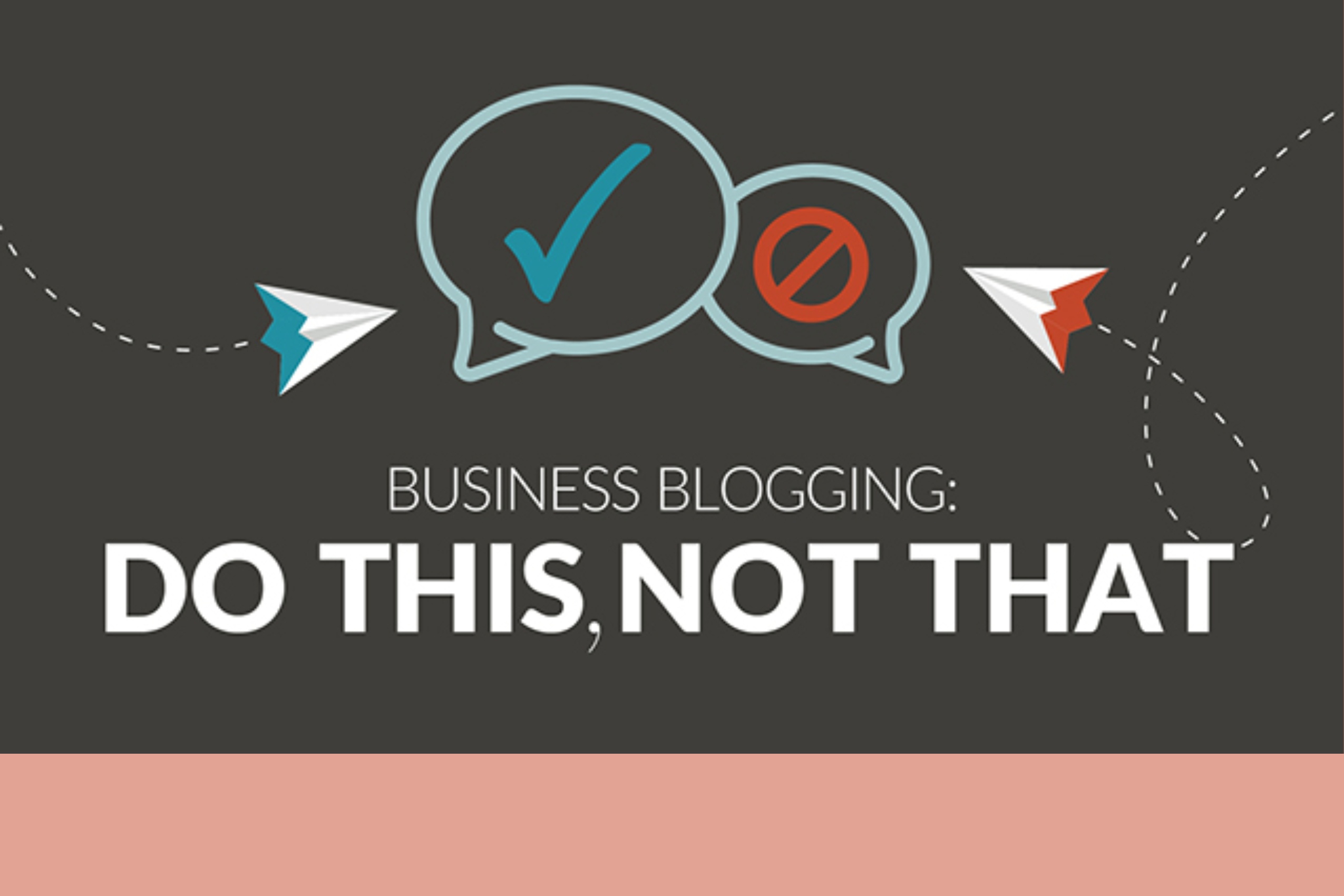 BUSINESS BLOGGING:
DO THIS, NOT THAT