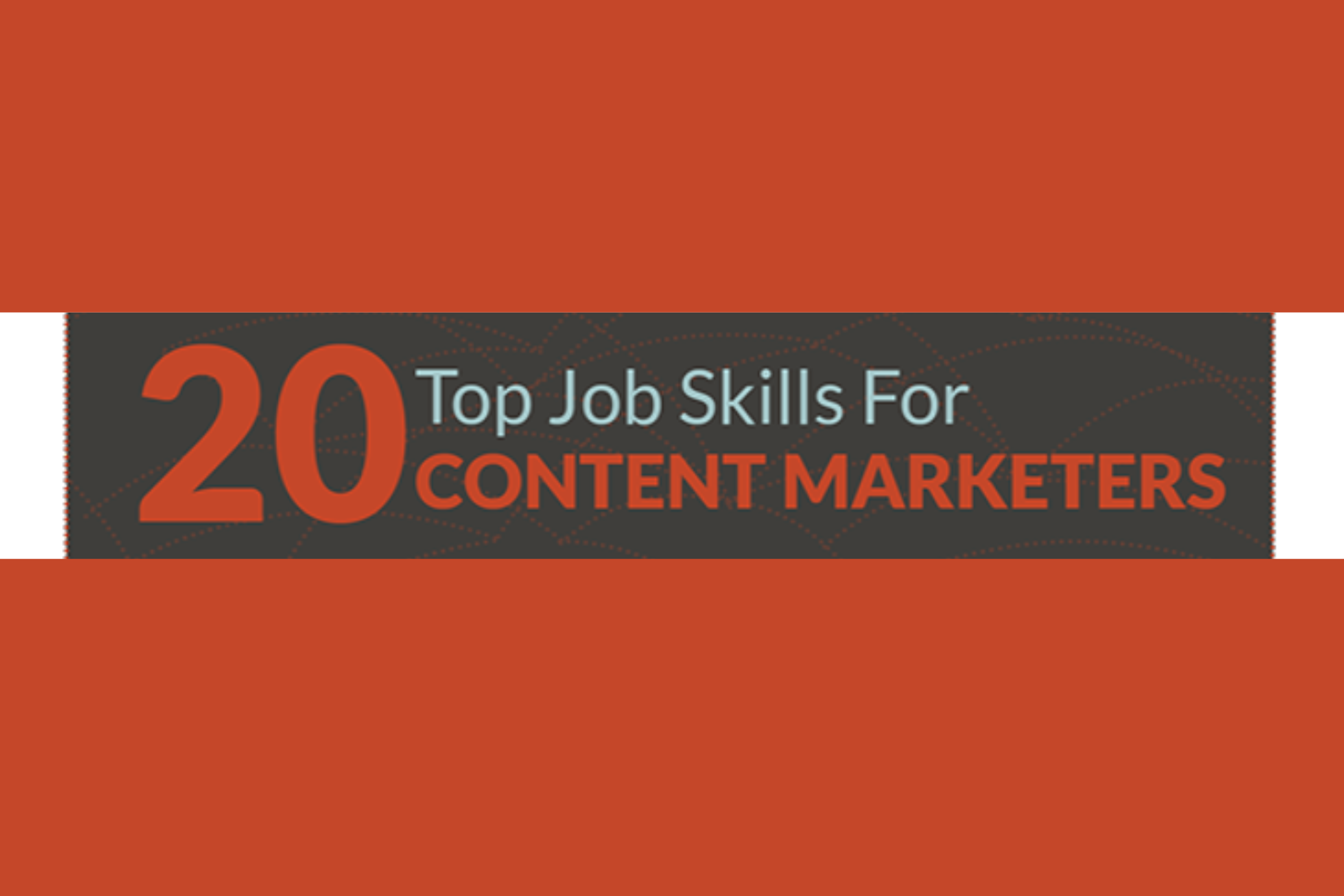 20 Top Job Skills For CONTENT MARKETERS