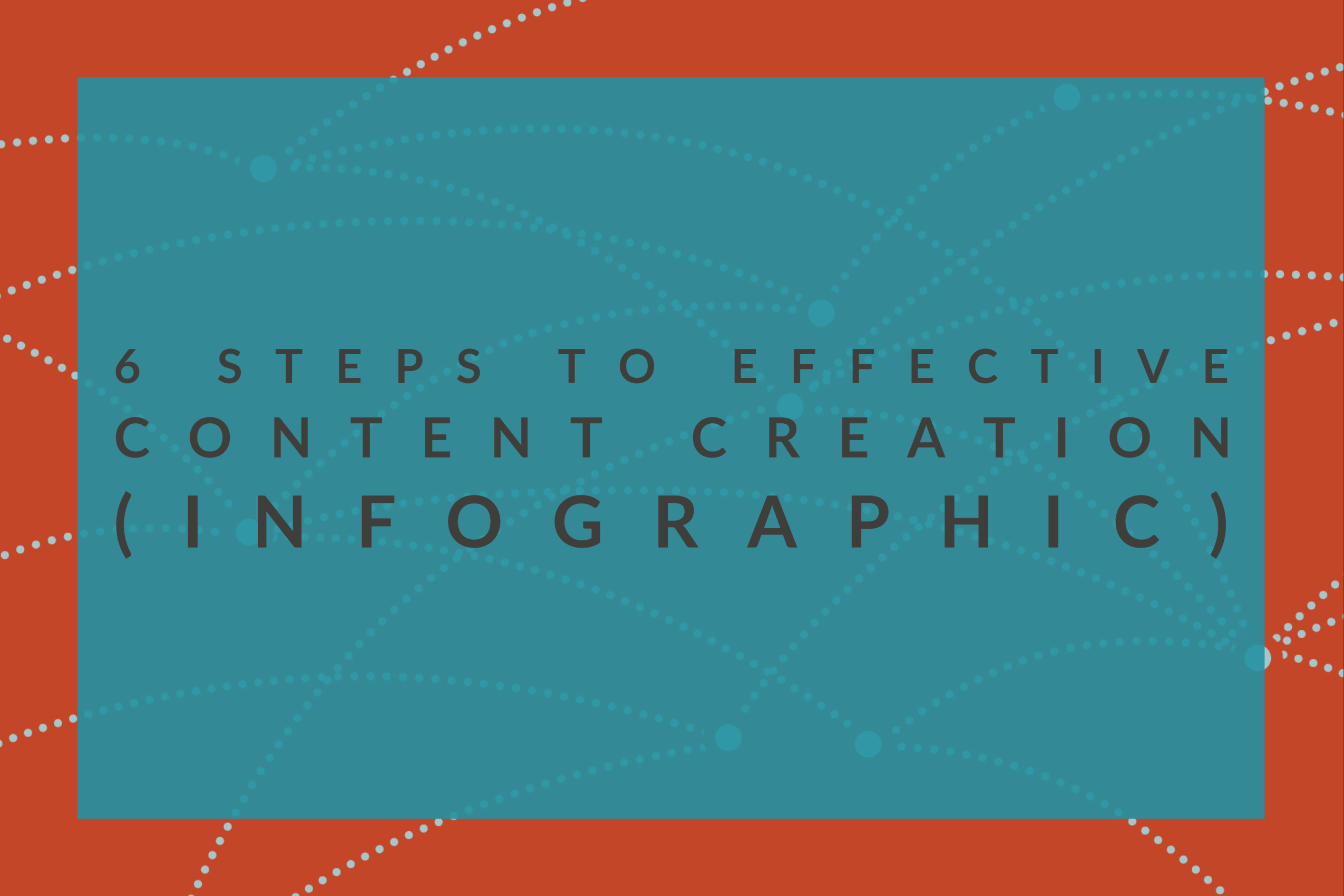 6 STEPS TO EFFECTIVE CONTENT CREATION (INFOGRAPHIC)