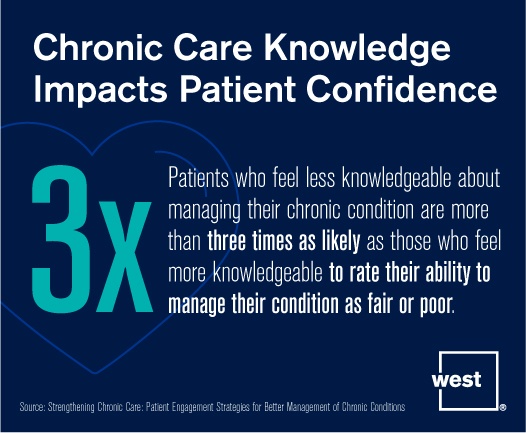 Chronic Care Knowledge Impacts Patient Confidence

3x

Patients who feel less knowledgeable about managing their chronic condition are more than three times as likely as those who feel more knowledgeable to rate their ability to manage their condition as fair or poor.

west®

Source: Strengthening Chronic Care: Patient Engagement Strategies for Better Management of Chronic Conditions