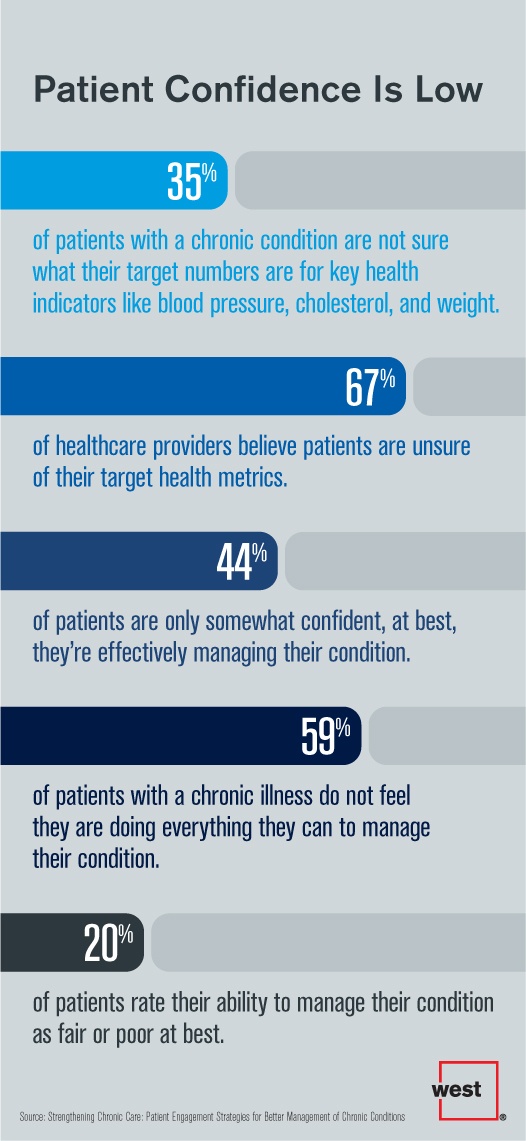 Patient Confidence Is Low

35%

of patients with a chronic condition are not sure what their target numbers are for key health indicators like blood pressure, cholesterol, and weight.

67%

of healthcare providers believe patients are unsure of their target health metrics.

44%

of patients are only somewhat confident, at best, they're effectively managing their condition.

59%

of patients with a chronic illness do not feel they are doing everything they can to manage their condition.

20%

of patients rate their ability to manage their condition as fair or poor at best.

Source: Strengthening Chronic Care: Patient Engagement Strategies for Better Management of Chronic Conditions

west®