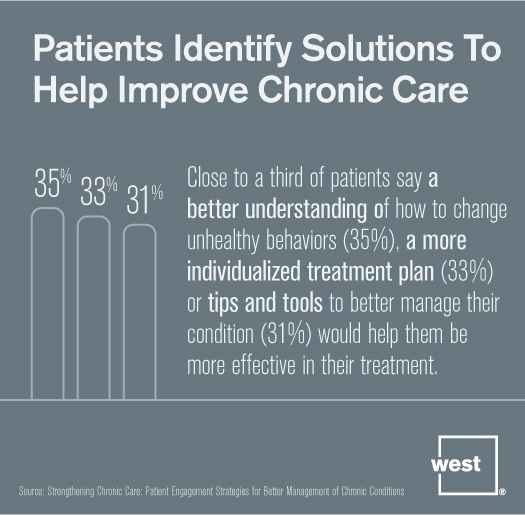 Patients Identify Solutions To Help Improve Chronic Care

35%

33%

31%

Close to a third of patients say a better understanding of how to change unhealthy behaviors (35%), a more individualized treatment plan (33%) or tips and tools to better manage their condition (31%) would help them be more effective in their treatment.

west®

Source: Strengthening Chronic Care: Patient Engagement Strategies for Better Management of Chronic Conditions