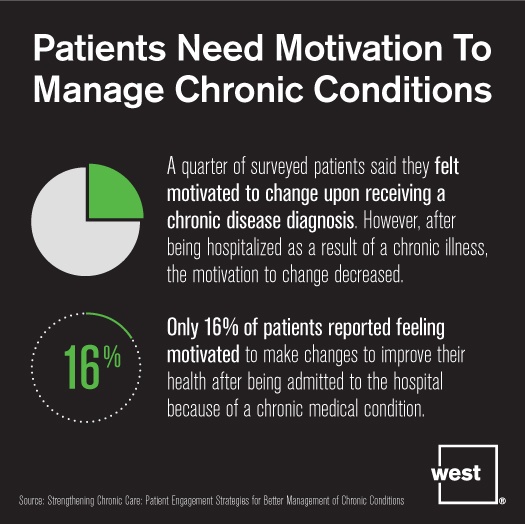 Patients Need Motivation To Manage Chronic Conditions

A quarter of surveyed patients said they felt motivated to change upon receiving a chronic disease diagnosis. However, after being hospitalized as a result of a chronic illness, the motivation to change decreased.

16%

Only 16% of patients reported feeling motivated to make changes to improve their health after being admitted to the hospital because of a chronic medical condition.

west®

Source: Strengthening Chronic Care: Patient Engagement Strategies for Better Management of Chronic Conditions