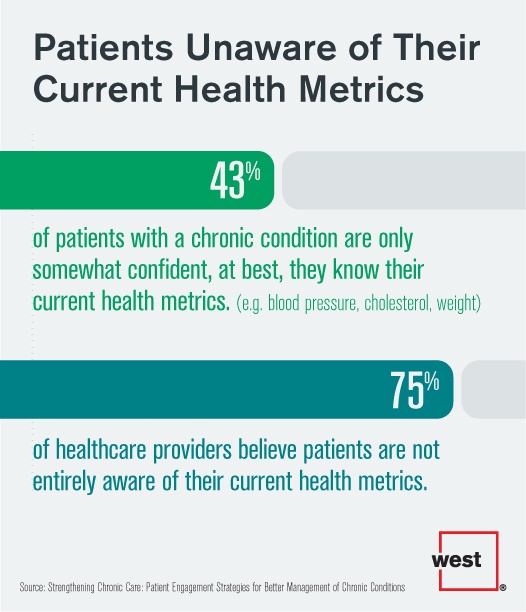 Patients Unaware of Their Current Health Metrics

43%

of patients with a chronic condition are only somewhat confident, at best, they know their current health metrics. (e.g. blood pressure, cholesterol, weight)

75%

of healthcare providers believe patients are not entirely aware of their current health metrics.

west®

Source: Strengthening Chronic Care: Patient Engagement Strategies for Better Management of Chronic Conditions