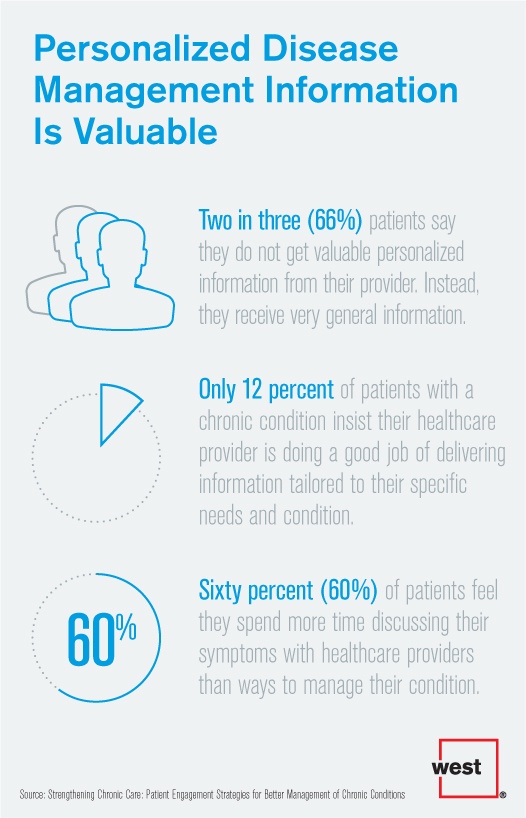 Personalized Disease Management Information Is Valuable

Two in three (66%) patients say they do not get valuable personalized information from their provider. Instead, they receive very general information.

Only 12 percent of patients with a chronic condition insist their healthcare provider is doing a good job of delivering information tailored to their specific needs and condition.

60%

Sixty percent (60%) of patients feel they spend more time discussing their symptoms with healthcare providers than ways to manage their condition.

west®

Source: Strengthening Chronic Care: Patient Engagement Strategies for Better Management of Chronic Conditions