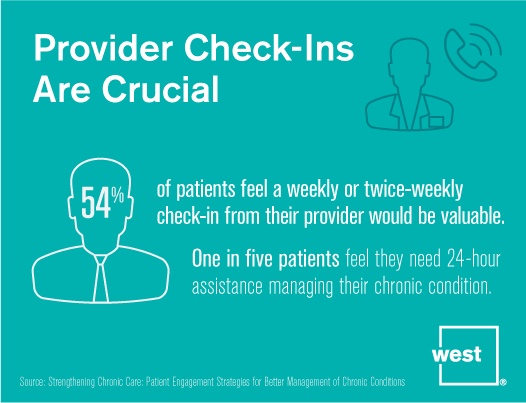 Provider Check-Ins Are Crucial

54%

of patients feel a weekly or twice-weekly check-in from their provider would be valuable.

One in five patients feel they need 24-hour assistance managing their chronic condition.

west®

Source: Strengthening Chronic Care: Patient Engagement Strategies for Better Management of Chronic Conditions