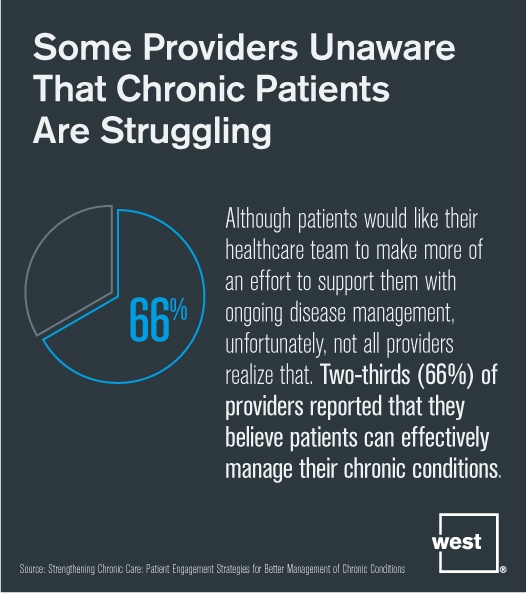 Some Providers Unaware That Chronic Patients Are Struggling

66%

Although patients would like their healthcare team to make more of an effort to support them with ongoing disease management, unfortunately, not all providers realize that. Two-thirds (66%) of providers reported that they believe patients can effectively manage their chronic conditions.

west®

Source: Strengthening Chronic Care: Patient Engagement Strategies for Better Management of Chronic Conditions