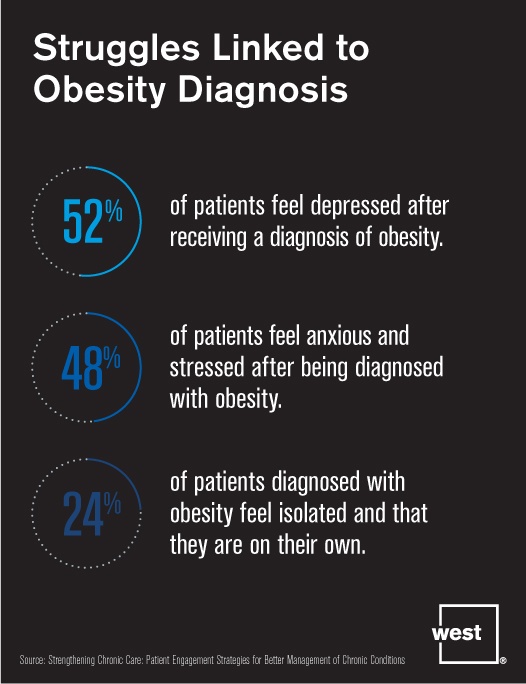 Struggles Linked to Obesity Diagnosis

52% of patients feel depressed after receiving a diagnosis of obesity.

48% of patients feel anxious and stressed after being diagnosed with obesity.

24% of patients diagnosed with obesity feel isolated and that they are on their own.

west®

Source: Strengthening Chronic Care: Patient Engagement Strategies for Better Management of Chronic Conditions