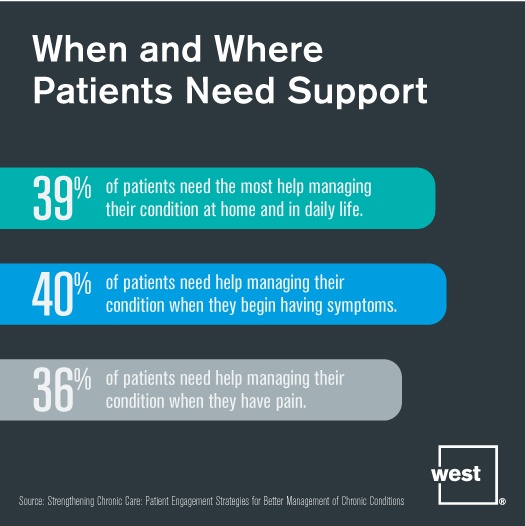 When and Where Patients Need Support

39% of patients need the most help managing their condition at home and in daily life.

40% of patients need help managing their condition when they begin having symptoms.

36% of patients need help managing their condition when they have pain.

west®

Source: Strengthening Chronic Care: Patient Engagement Strategies for Better Management of Chronic Conditions