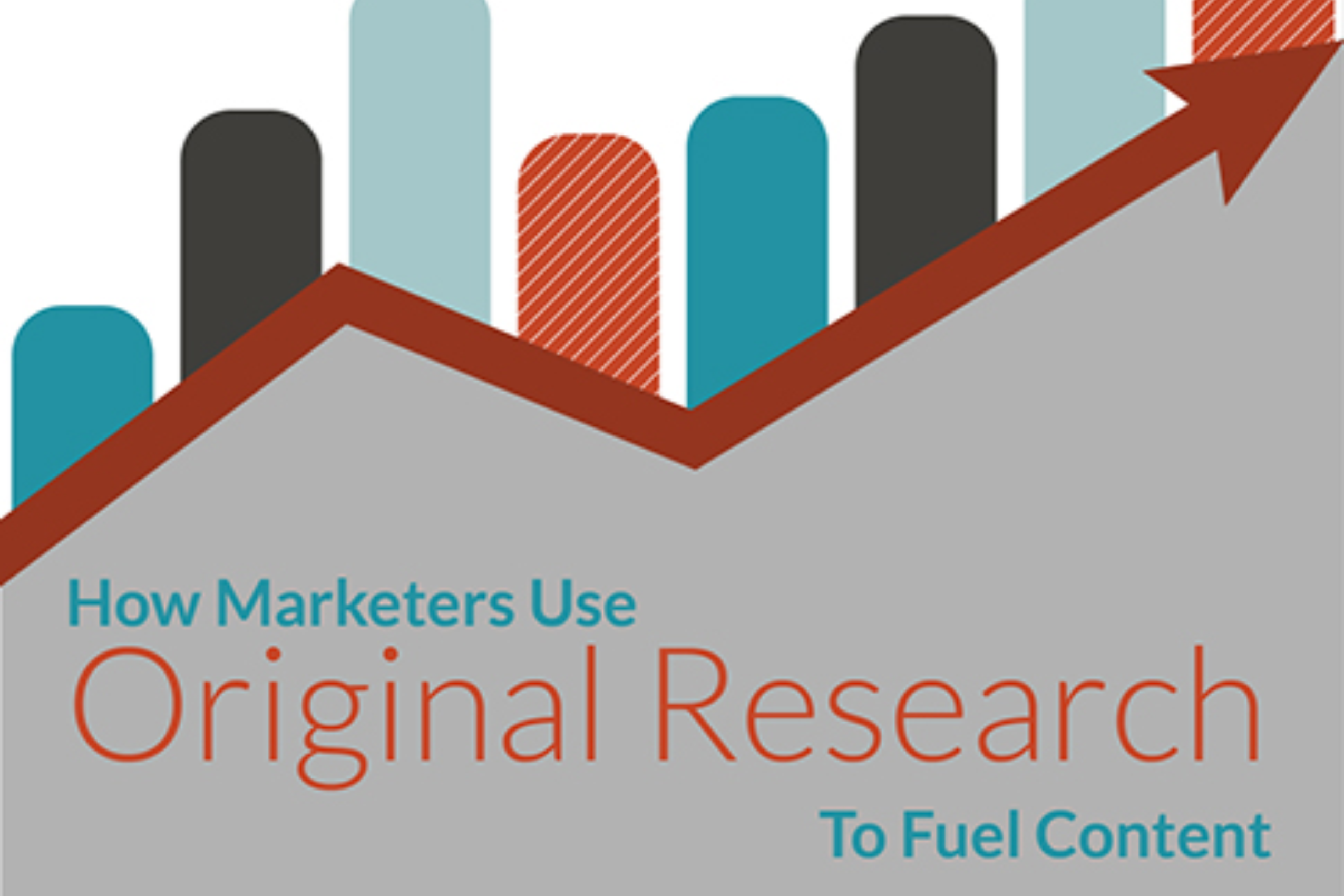 How Marketers Use
Original Research
To Fuel Content