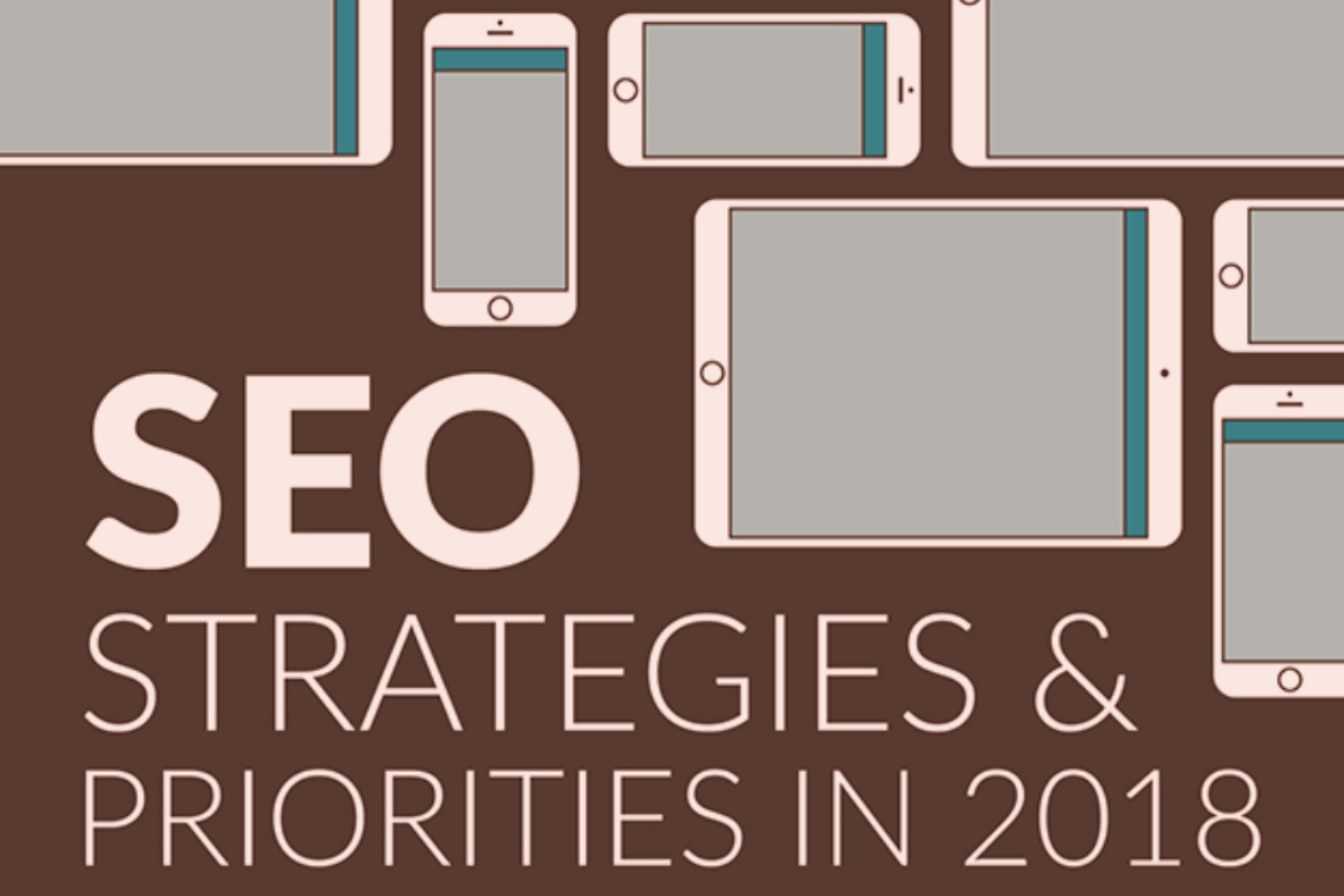 SEO
STRATEGIES &
PRIORITIES IN 2018