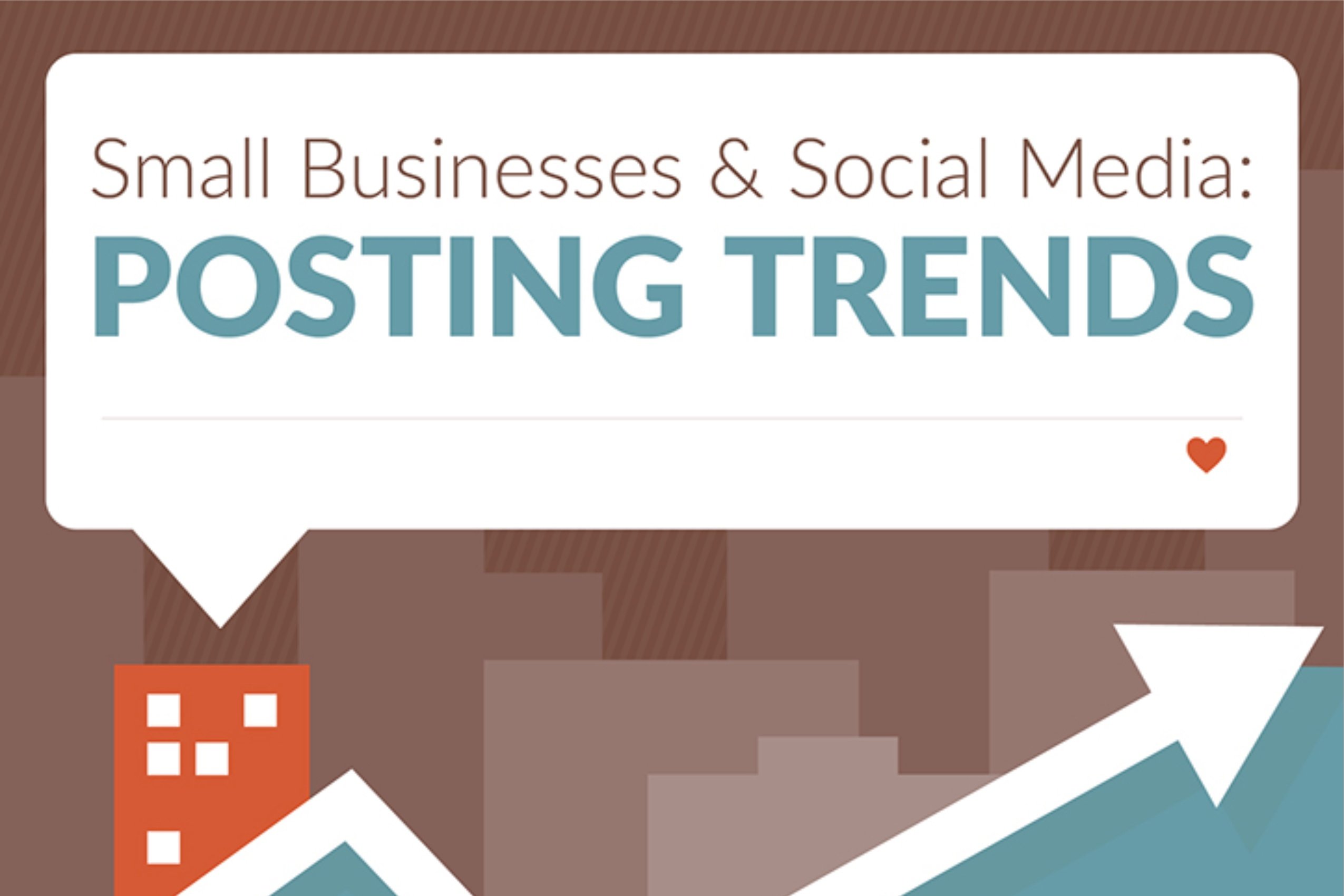 Small Businesses & Social Media:
POSTING TRENDS